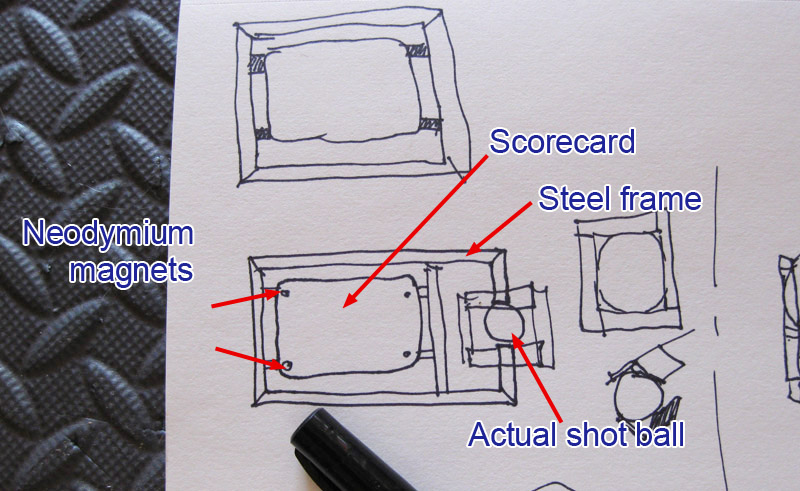 Scorecard

Steel frame

Neodymium magnets

Actual shot ball